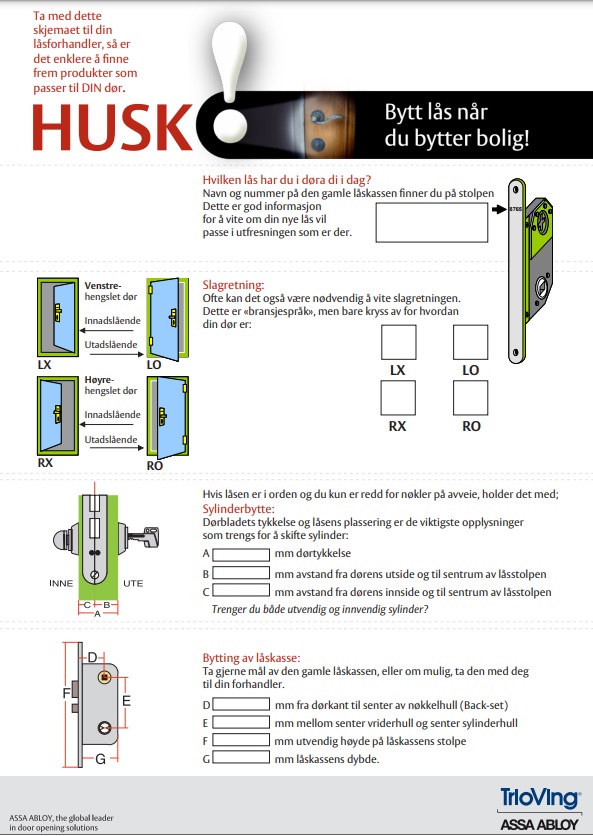 Ta med dette skjemaet til din låsforhandler, så er det enklere å finne frem produkter som passer til DIN dør.

HUSK!

Bytt lås når du bytter bolig!

Hvilken lås har du i døra di i dag?
Navn og nummer på den gamle låskassen finner du på stolpen
Dette er god informasjon for å vite om din nye lås vil passe i utfresningen som er der.

8765

Venstre-hengslet dør
Innadslående
Utadslående
LX
LO
Høyre-hengslet dør
Innadslående
Utadslående
RX
RO

Slagretning:
Ofte kan det også være nødvendig å vite slagretningen. Dette er «bransjespråk», men bare kryss av for hvordan din dør er:

LX
LO
RX
RO

INNE
UTE
C B
A

Hvis låsen er i orden og du kun er redd for nøkler på avveie, holder det med;
Sylinderbytte:
Dørbladets tykkelse og låsens plassering er de viktigste opplysninger som trengs for å skifte sylinder:
A mm dørtykkelse
B mm avstand fra dørens utside og til sentrum av låsstolpen
C mm avstand fra dørens innside og til sentrum av låsstolpen
Trenger du både utvendig og innvendig sylinder?

D
F
E
G

Bytting av låskasse:
Ta gjerne mål av den gamle låskassen, eller om mulig, ta den med deg til din forhandler.
D mm fra dørkant til senter av nøkkelhull (Back-set)
E mm mellom senter vriderhull og senter sylinderhull
F mm utvendig høyde på låskassens stolpe
G mm låskassens dybde.

ASSA ABLOY, the global leader in door opening solutions

TrioVing
ASSA ABLOY